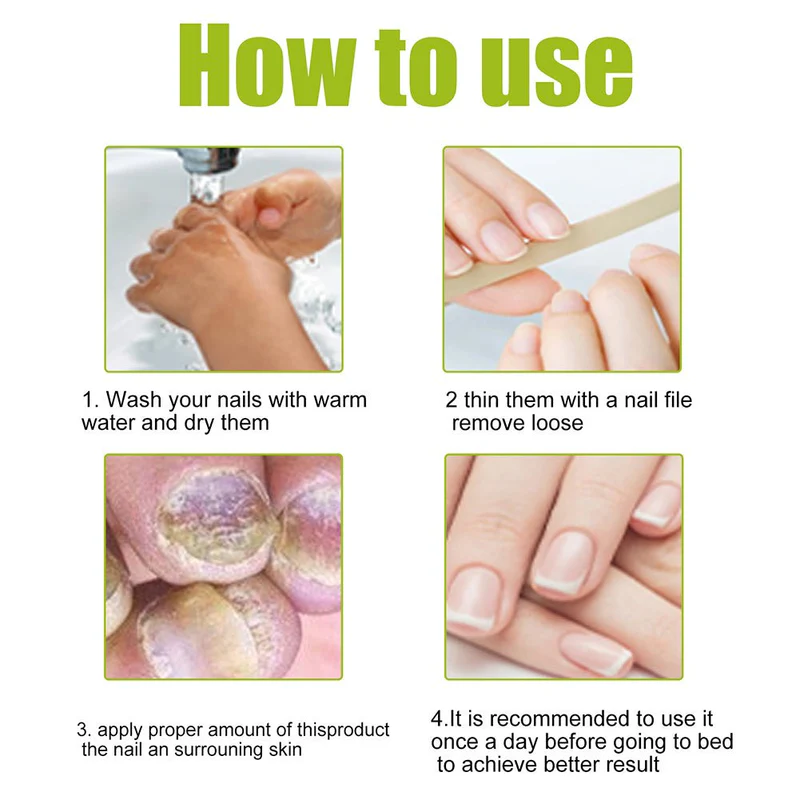 How to use

1. Wash your nails with warm water and dry them

2 thin them with a nail file remove loose

3. apply proper amount of thisproduct the nail an surrouning skin

4.It is recommended to use it once a day before going to bed to achieve better result